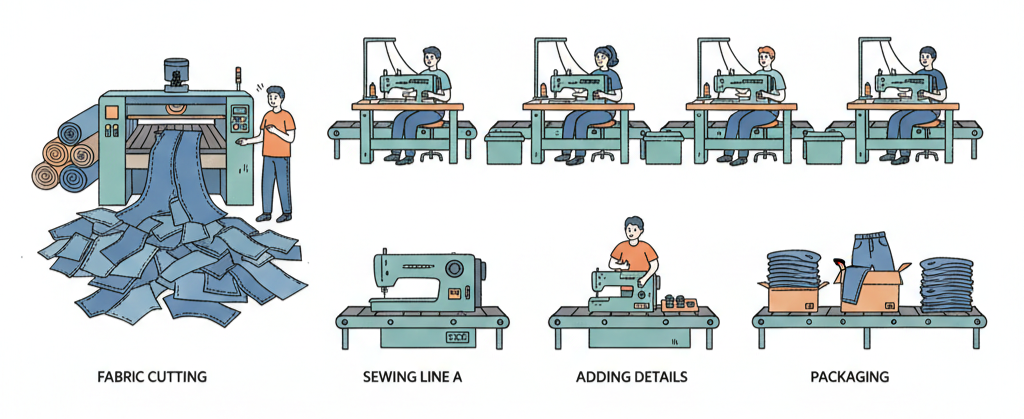 FABRIC CUTTING

SEWING LINE A

ADDING DETAILS

PACKAGING